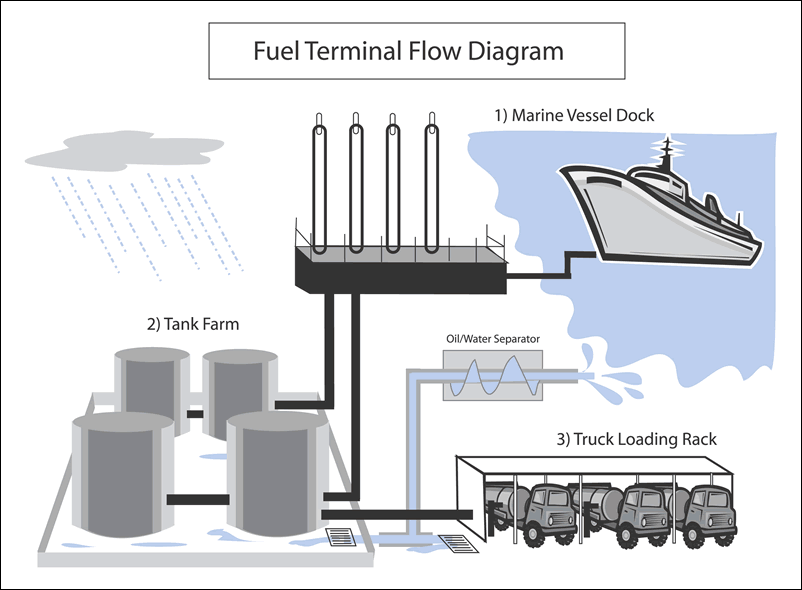 Fuel Terminal Flow Diagram

1) Marine Vessel Dock

2) Tank Farm

Oil/Water Separator

3) Truck Loading Rack