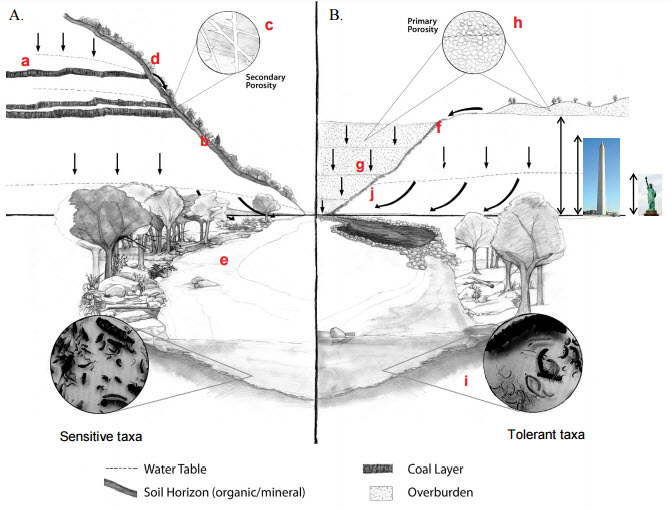 A.

a

d

c

Secondary Porosity

b

e

Sensitive taxa

B.

Primary Porosity

h

f

g

j

i

Tolerant taxa

Water Table

Soil Horizon (organic/mineral)

Coal Layer

Overburden