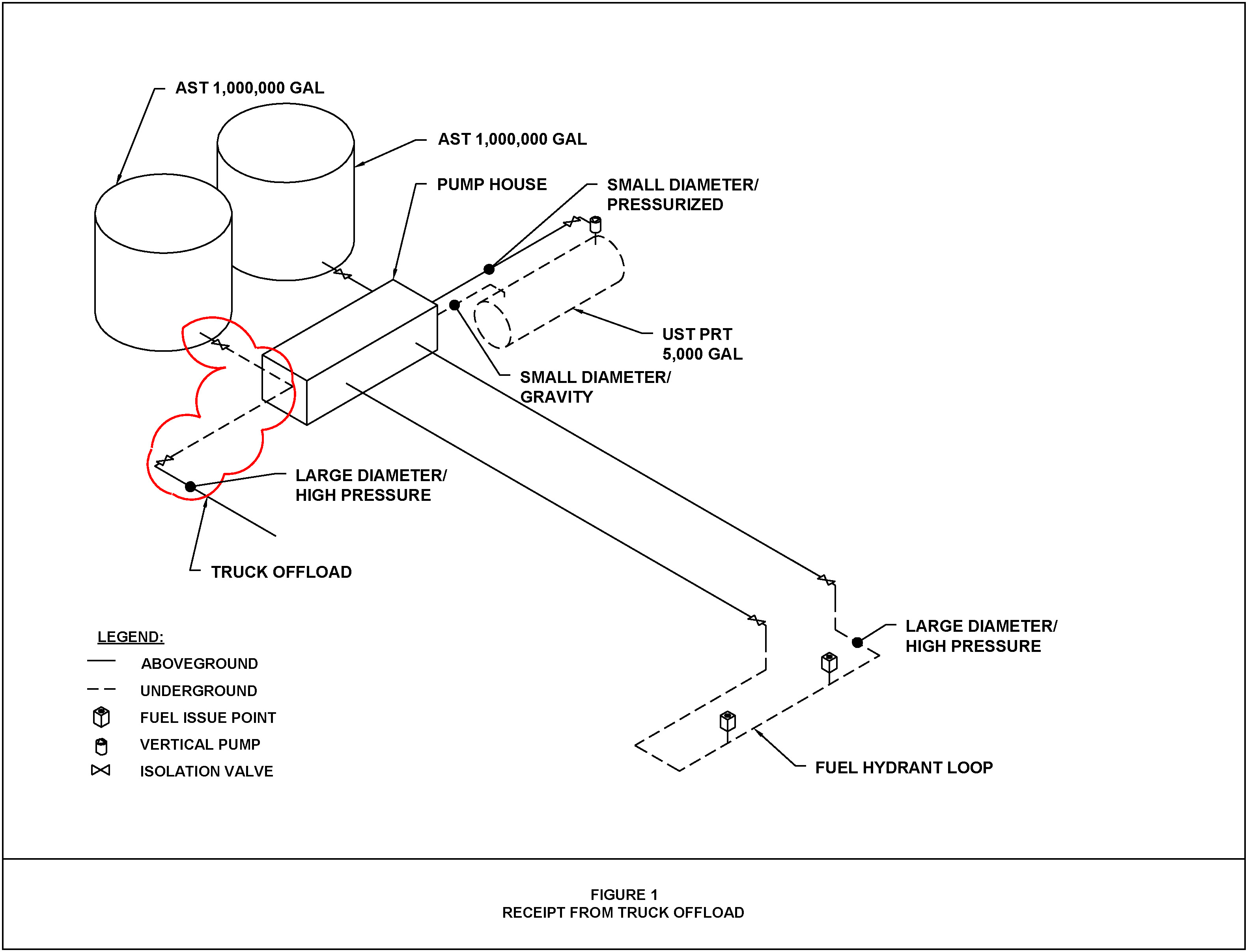 AST 1,000,000 GAL

AST 1,000,000 GAL

PUMP HOUSE

SMALL DIAMETER/
PRESSURIZED

UST PRT
5,000 GAL

SMALL DIAMETER/
GRAVITY

LARGE DIAMETER/
HIGH PRESSURE

TRUCK OFFLOAD

LARGE DIAMETER/
HIGH PRESSURE

FUEL HYDRANT LOOP

LEGEND:
ABOVEGROUND
UNDERGROUND
FUEL ISSUE POINT
VERTICAL PUMP
ISOLATION VALVE

FIGURE 1
RECEIPT FROM TRUCK OFFLOAD