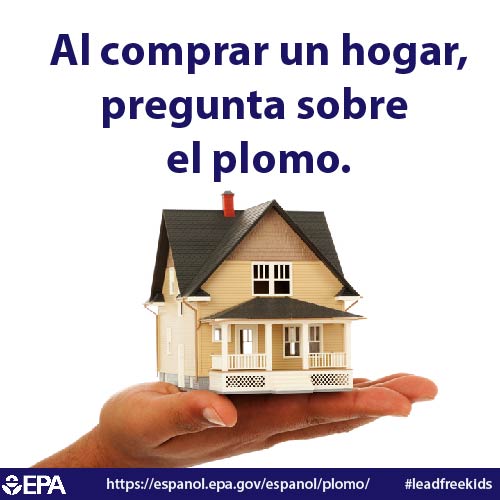 Al comprar un hogar, pregunta sobre el plomo.

EPA https://espanol.epa.gov/espanol/plomo/ #leadfreekids