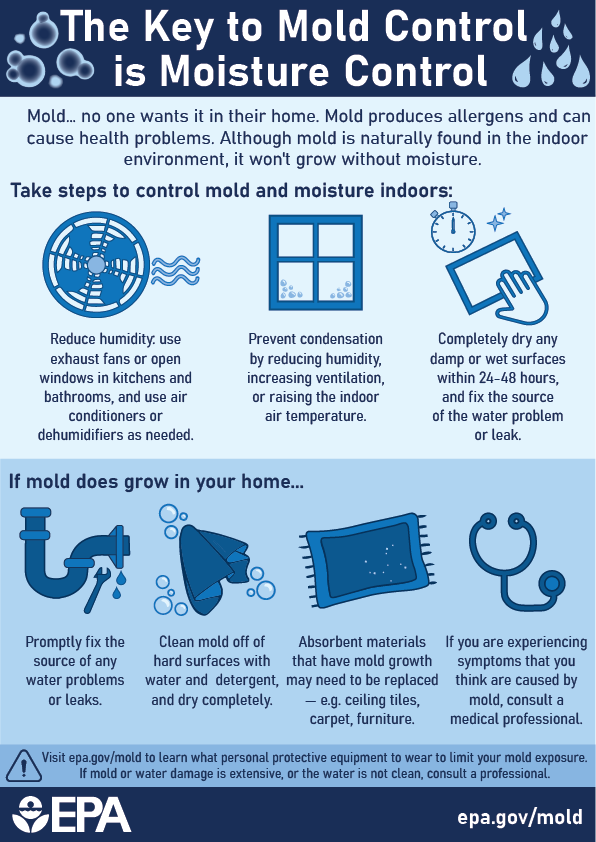 The Key to Mold Control is Moisture Control

Mold... no one wants it in their home. Mold produces allergens and can cause health problems. Although mold is naturally found in the indoor environment, it won't grow without moisture.

Take steps to control mold and moisture indoors:

Reduce humidity: use exhaust fans or open windows in kitchens and bathrooms, and use air conditioners or dehumidifiers as needed.

Prevent condensation by reducing humidity, increasing ventilation, or raising the indoor air temperature.

Completely dry any damp or wet surfaces within 24-48 hours, and fix the source of the water problem or leak.

If mold does grow in your home...

Promptly fix the source of any water problems or leaks.

Clean mold off of hard surfaces with water and detergent, and dry completely.

Absorbent materials that have mold growth may need to be replaced — e.g. ceiling tiles, carpet, furniture.

If you are experiencing symptoms that you think are caused by mold, consult a medical professional.

Visit epa.gov/mold to learn what personal protective equipment to wear to limit your mold exposure. If mold or water damage is extensive, or the water is not clean, consult a professional.

EPA

epa.gov/mold