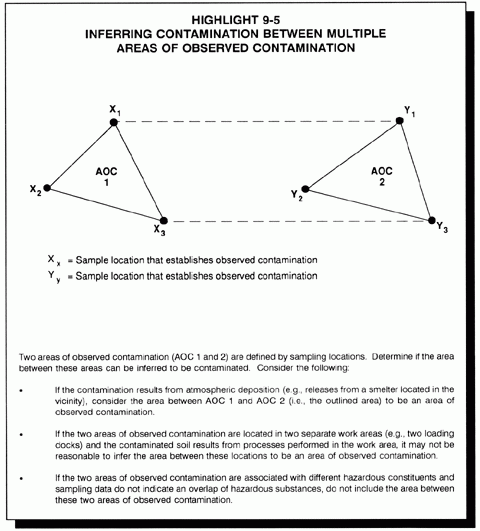 HIGHLIGHT 9-5
INFERRING CONTAMINATION BETWEEN MULTIPLE AREAS OF OBSERVED CONTAMINATION

$X_1$

$Y_1$

AOC 1

AOC 2

$X_2$

$Y_2$

$X_3$

$Y_3$

$X_x$ = Sample location that establishes observed contamination
$Y_y$ = Sample location that establishes observed contamination

Two areas of observed contamination (AOC 1 and 2) are defined by sampling locations. Determine if the area between these areas can be inferred to be contaminated. Consider the following:

• If the contamination results from atmospheric deposition (e.g., releases from a smelter located in the vicinity), consider the area between AOC 1 and AOC 2 (i.e., the outlined area) to be an area of observed contamination.

• If the two areas of observed contamination are located in two separate work areas (e.g., two loading docks) and the contaminated soil results from processes performed in the work area, it may not be reasonable to infer the area between these locations to be an area of observed contamination.

• If the two areas of observed contamination are associated with different hazardous constituents and sampling data do not indicate an overlap of hazardous substances, do not include the area between these two areas of observed contamination.