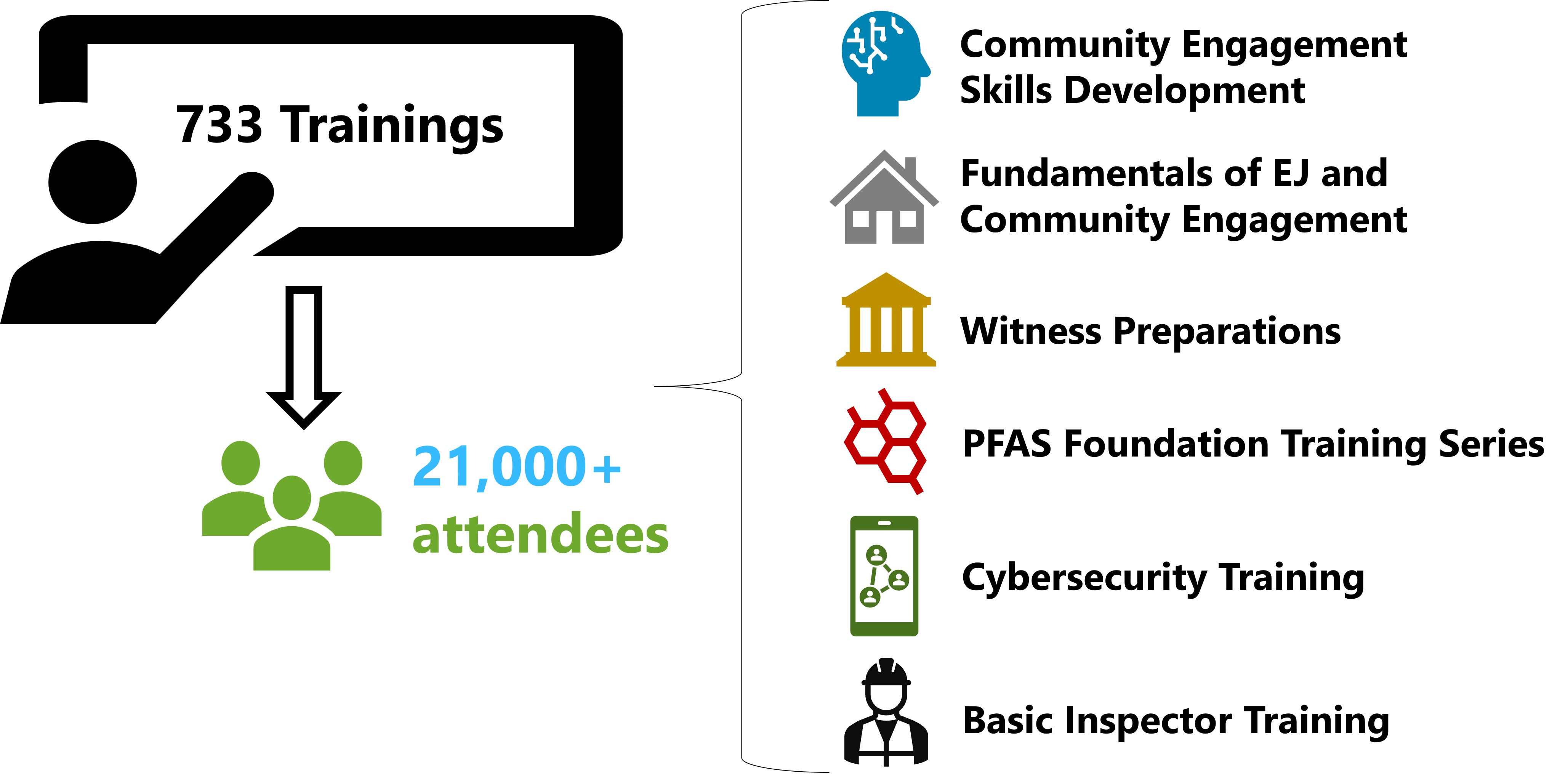 733 Trainings

21,000+
attendees

Community Engagement Skills Development

Fundamentals of EJ and Community Engagement

Witness Preparations

PFAS Foundation Training Series

Cybersecurity Training

Basic Inspector Training