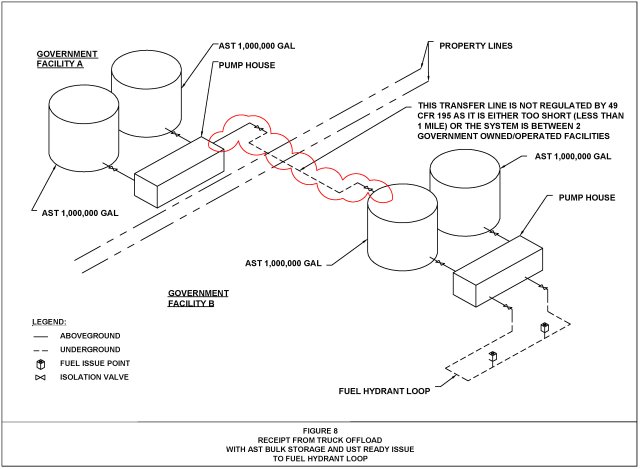 GOVERNMENT FACILITY A

AST 1,000,000 GAL

PUMP HOUSE

PROPERTY LINES

THIS TRANSFER LINE IS NOT REGULATED BY 49 CFR 195 AS IT IS EITHER TOO SHORT (LESS THAN 1 MILE) OR THE SYSTEM IS BETWEEN 2 GOVERNMENT OWNED/OPERATED FACILITIES

AST 1,000,000 GAL

PUMP HOUSE

AST 1,000,000 GAL

AST 1,000,000 GAL

GOVERNMENT FACILITY B

LEGEND:
ABOVEGROUND
UNDERGROUND
FUEL ISSUE POINT
ISOLATION VALVE

FUEL HYDRANT LOOP

FIGURE 8
RECEIPT FROM TRUCK OFFLOAD
WITH AST BULK STORAGE AND UST READY ISSUE
TO FUEL HYDRANT LOOP